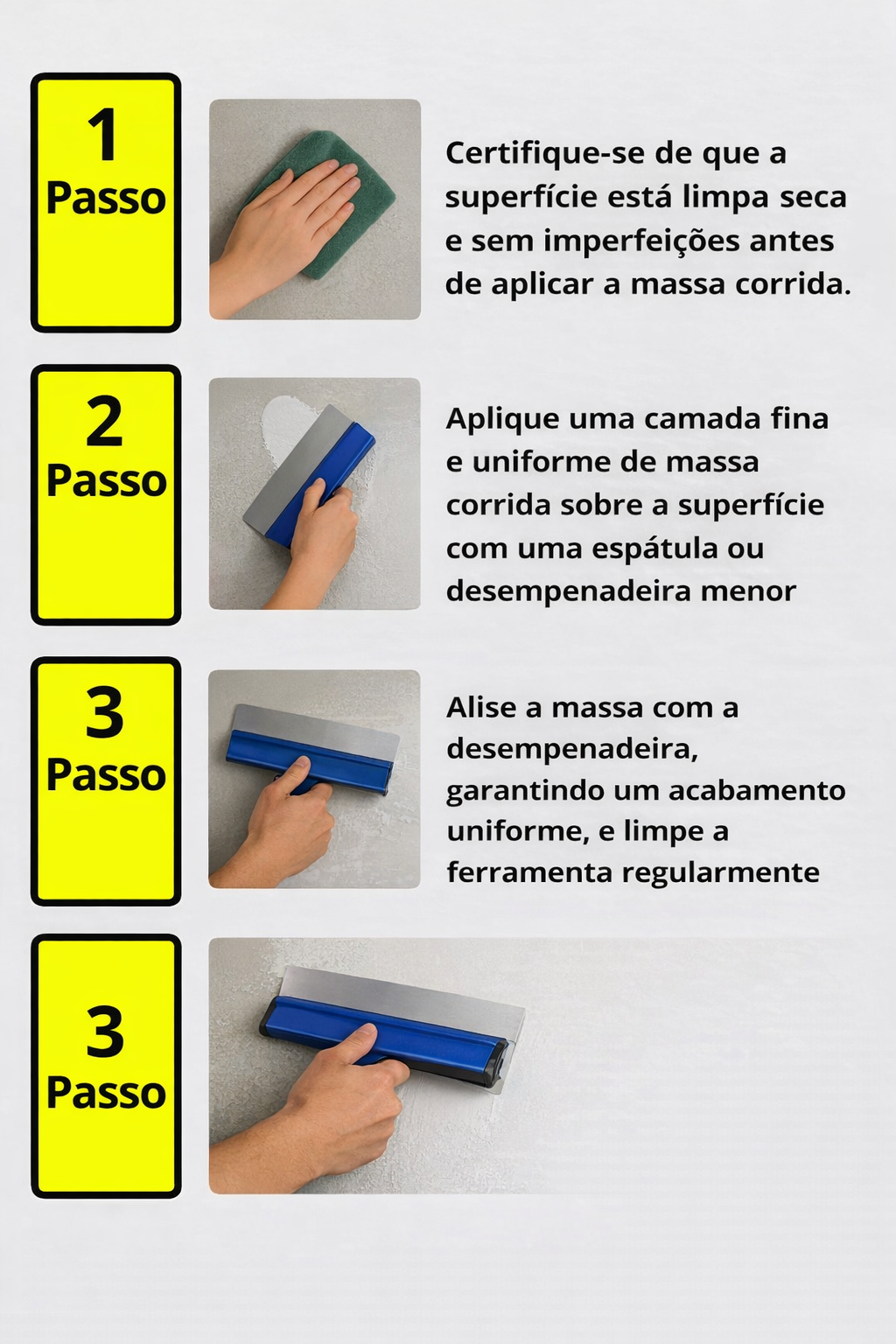 1
Passo

Certifique-se de que a superfície está limpa seca e sem imperfeições antes de aplicar a massa corrida.

2
Passo

Aplique uma camada fina e uniforme de massa corrida sobre a superfície com uma espátula ou desempenadeira menor

3
Passo

Alise a massa com a desempenadeira, garantindo um acabamento uniforme, e limpe a ferramenta regularmente

3
Passo